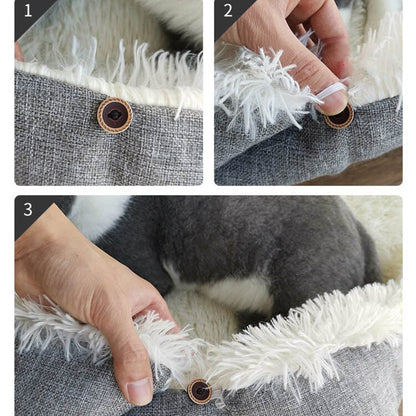 1

2

3